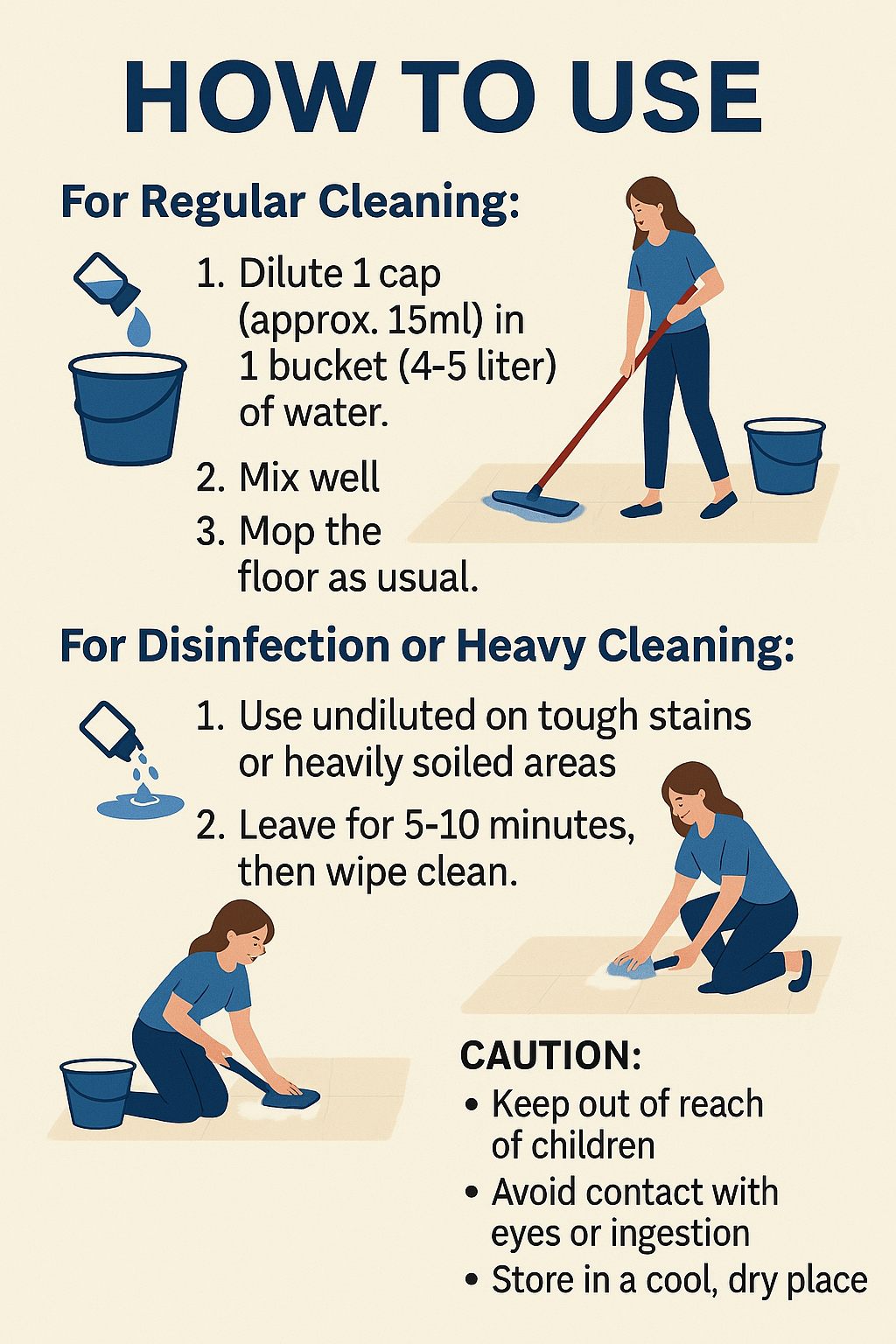 HOW TO USE

For Regular Cleaning:

1. Dilute 1 cap (approx. 15ml) in 1 bucket (4-5 liter) of water.
2. Mix well
3. Mop the floor as usual.

For Disinfection or Heavy Cleaning:

1. Use undiluted on tough stains or heavily soiled areas
2. Leave for 5-10 minutes, then wipe clean.

CAUTION:
• Keep out of reach of children
• Avoid contact with eyes or ingestion
• Store in a cool, dry place